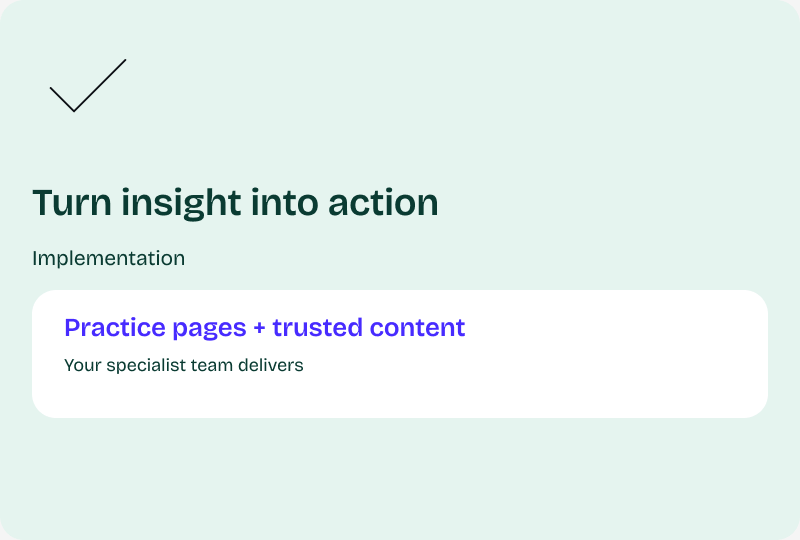 Turn insight into action

Implementation

Practice pages + trusted content

Your specialist team delivers